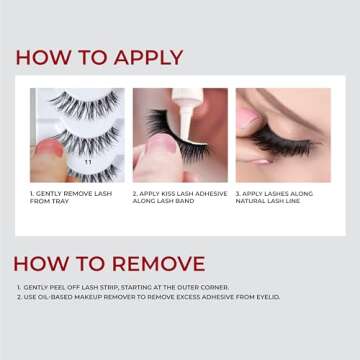 HOW TO APPLY

11

1. GENTLY REMOVE LASH FROM TRAY

2. APPLY KISS LASH ADHESIVE ALONG LASH BAND

3. APPLY LASHES ALONG NATURAL LASH LINE

HOW TO REMOVE

1. GENTLY PEEL OFF LASH STRIP, STARTING AT THE OUTER CORNER.
2. USE OIL-BASED MAKEUP REMOVER TO REMOVE EXCESS ADHESIVE FROM EYELID.