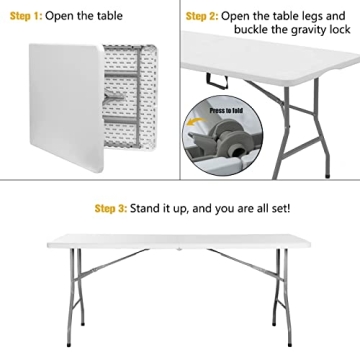 Step 1: Open the table

Step 2: Open the table legs and buckle the gravity lock

Press to fold

Step 3: Stand it up, and you are all set!