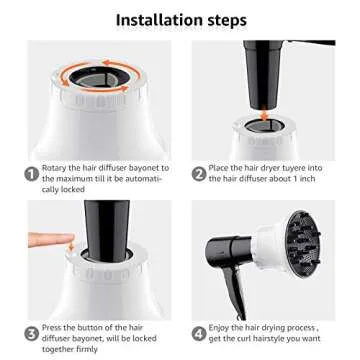 Installation steps

1 Rotary the hair diffuser bayonet to the maximum till it be automatically locked

2 Place the hair dryer tuyere into the hair diffuser about 1 inch

3 Press the button of the hair diffuser bayonet, will be locked together firmly

4 Enjoy the hair drying process , get the curl hairstyle you want