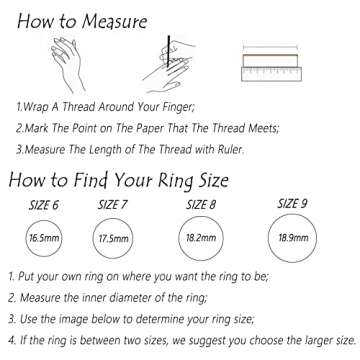 How to Measure

1.Wrap A Thread Around Your Finger;

2.Mark The Point on The Paper That The Thread Meets;

3.Measure The Length of The Thread with Ruler.

How to Find Your Ring Size

SIZE 6

16.5mm

SIZE 7

17.5mm

SIZE 8

18.2mm

SIZE 9

18.9mm

1. Put your own ring on where you want the ring to be;

2. Measure the inner diameter of the ring;

3. Use the image below to determine your ring size;

4. If the ring is between two sizes, we suggest you choose the larger size.