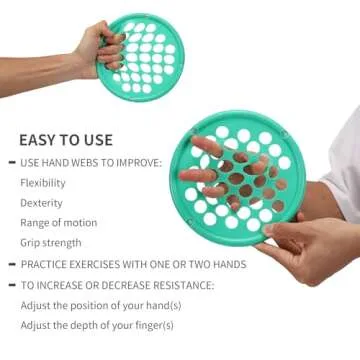 EASY TO USE

- USE HAND WEBS TO IMPROVE:

Flexibility

Dexterity

Range of motion

Grip strength

- PRACTICE EXERCISES WITH ONE OR TWO HANDS

- TO INCREASE OR DECREASE RESISTANCE:

Adjust the position of your hand(s)

Adjust the depth of your finger(s)