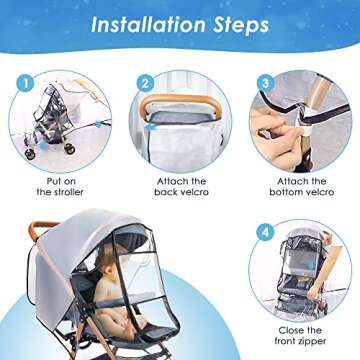 Installation Steps

1

Put on the stroller

2

Attach the back velcro

3

Attach the bottom velcro

4

Close the front zipper