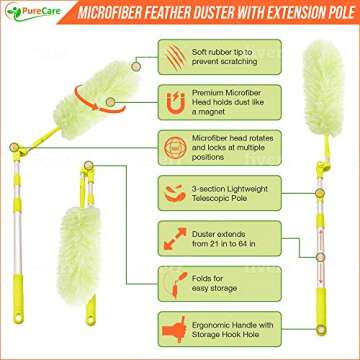 PureCare

MICROFIBER FEATHER DUSTER WITH EXTENSION POLE

Soft rubber tip to prevent scratching

Premium Microfiber Head holds dust like a magnet

Microfiber head rotates and locks at multiple positions

3-section Lightweight Telescopic Pole

Duster extends from 21 in to 64 in

Folds for easy storage

Ergonomic Handle with Storage Hook Hole