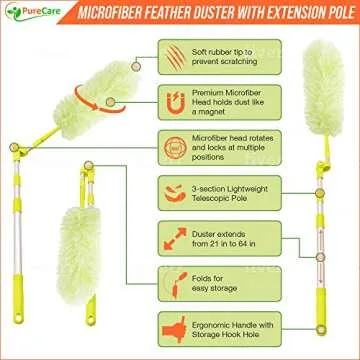 PureCare

MICROFIBER FEATHER DUSTER WITH EXTENSION POLE

Soft rubber tip to prevent scratching

Premium Microfiber Head holds dust like a magnet

Microfiber head rotates and locks at multiple positions

3-section Lightweight Telescopic Pole

Duster extends from 21 in to 64 in

Folds for easy storage

Ergonomic Handle with Storage Hook Hole