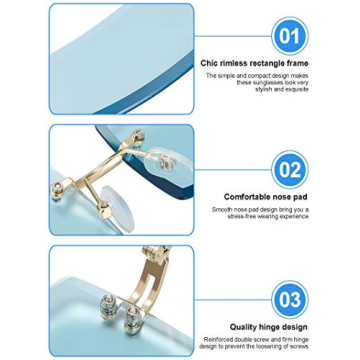 01

Chic rimless rectangle frame

The simple and compact design makes these sunglasses look very stylish and exquisite

02

Comfortable nose pad

Smooth nose pad design bring you a stress-free wearing experience

03

Quality hinge design

Reinforced double screw and firm hinge design to prevent the loosening of screws