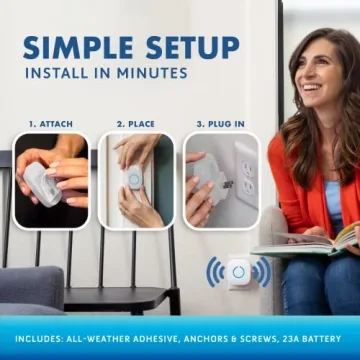 SIMPLE SETUP
INSTALL IN MINUTES

1. ATTACH

2. PLACE

3. PLUG IN

INCLUDES: ALL-WEATHER ADHESIVE, ANCHORS & SCREWS, 23A BATTERY