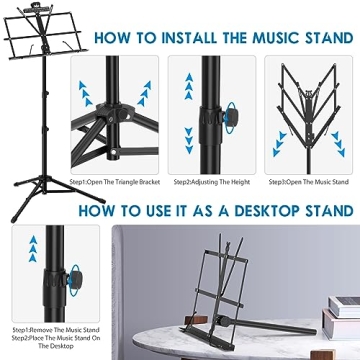 HOW TO INSTALL THE MUSIC STAND

Step1:Open The Triangle Bracket

Step2:Adjusting The Height

Step3:Open The Music Stand

HOW TO USE IT AS A DESKTOP STAND

Step1:Remove The Music Stand
Step2:Place The Music Stand On The Desktop