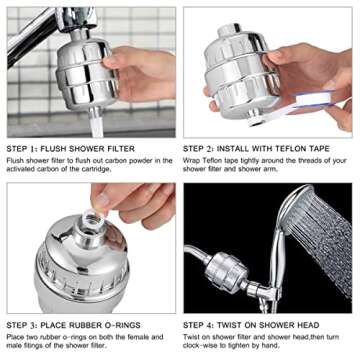 STEP 1: FLUSH SHOWER FILTER
Flush shower filter to flush out carbon powder in the activated carbon of the cartridge.

STEP 2: INSTALL WITH TEFLON TAPE
Wrap Teflon tape tightly around the threads of your shower filter and shower arm.

STEP 3: PLACE RUBBER O-RINGS
Place two rubber o-rings on both the female and male fitings of the shower filter.

STEP 4: TWIST ON SHOWER HEAD
Twist on shower filter and shower head,then turn clock-wise to tighten by hand.