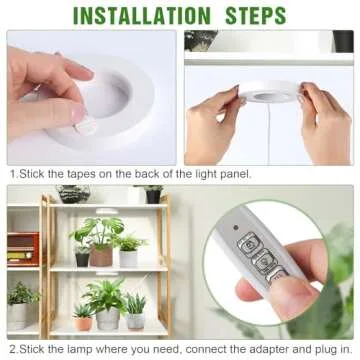 INSTALLATION STEPS

1.Stick the tapes on the back of the light panel.

2.Stick the lamp where you need, connect the adapter and plug in.