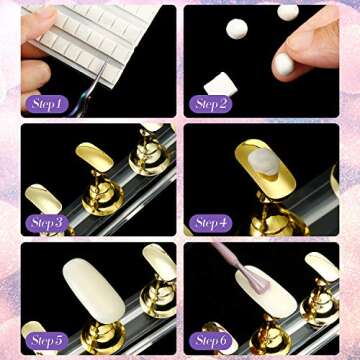 Step 1

Step 2

Step 3

Step 4

Step 5

Step 6