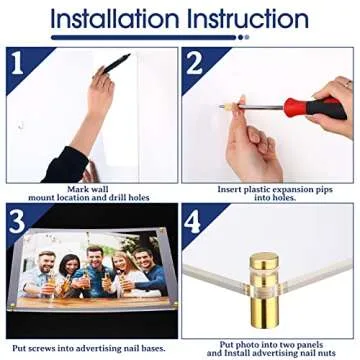 Installation Instruction

1

Mark wall mount location and drill holes

2

Insert plastic expansion pips into holes.

3

Put screws into advertising nail bases.

4

Put photo into two panels and Install advertising nail nuts