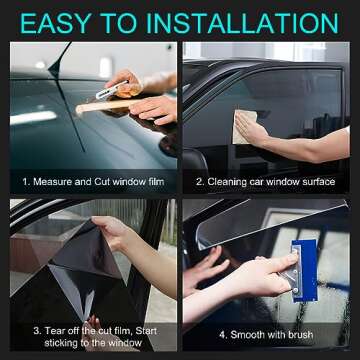 EASY TO INSTALLATION

1. Measure and Cut window film

2. Cleaning car window surface

3. Tear off the cut film, Start sticking to the window

4. Smooth with brush