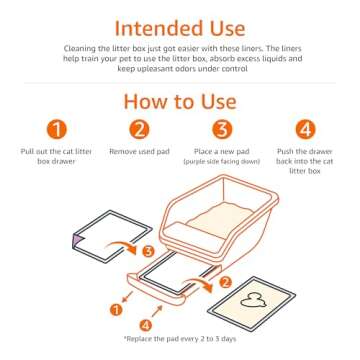 Intended Use

Cleaning the litter box just got easier with these liners. The liners help train your pet to use the litter box, absorb excess liquids and keep upleasant odors under control

How to Use

1
Pull out the cat litter box drawer

2
Remove used pad

3
Place a new pad
(purple side facing down)

4
Push the drawer back into the cat litter box

3

2

1

4

*Replace the pad every 2 to 3 days