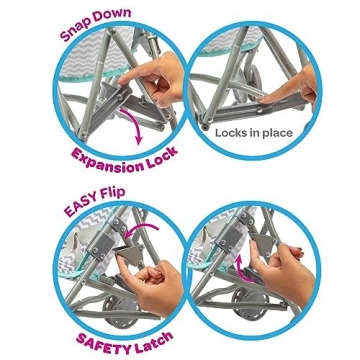 Snap Down

Locks in place

Expansion Lock

EASY Flip

SAFETY Latch