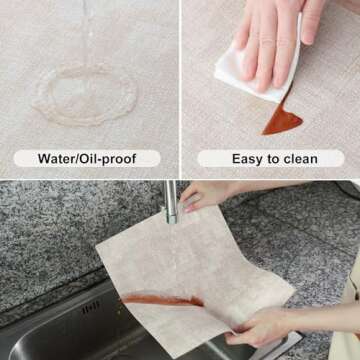 Water/Oil-proof

Easy to clean