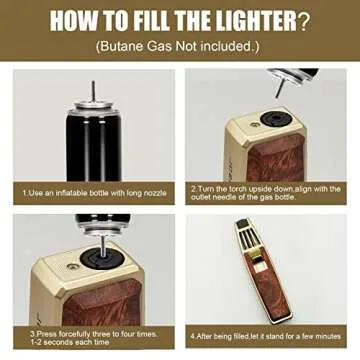 HOW TO FILL THE LIGHTER?
(Butane Gas Not included.)

1.Use an inflatable bottle with long nozzle

2.Turn the torch upside down,align with the outlet needle of the gas bottle.

3.Press forcefully three to four times. 1-2 seconds each time

4.After being filled,let it stand for a few minutes