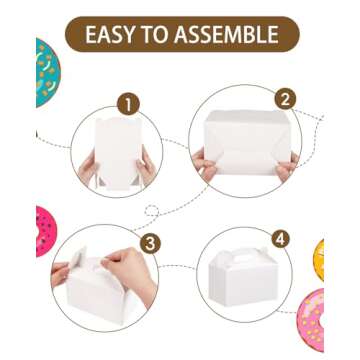 EASY TO ASSEMBLE

1

2

3

4