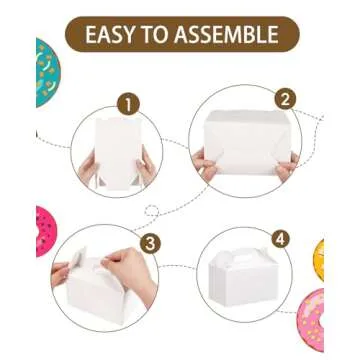 EASY TO ASSEMBLE

1

2

3

4