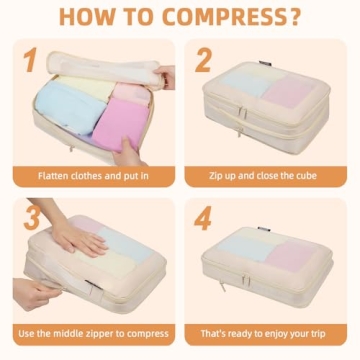 HOW TO COMPRESS?

1

Flatten clothes and put in

2

Zip up and close the cube

3

Use the middle zipper to compress

4

That's ready to enjoy your trip