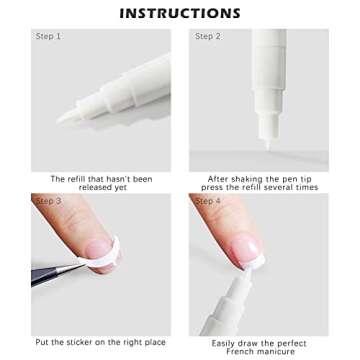 INSTRUCTIONS

Step 1

The refill that hasn't been released yet

Step 2

After shaking the pen tip press the refill several times

Step 3

Put the sticker on the right place

Step 4

Easily draw the perfect French manicure