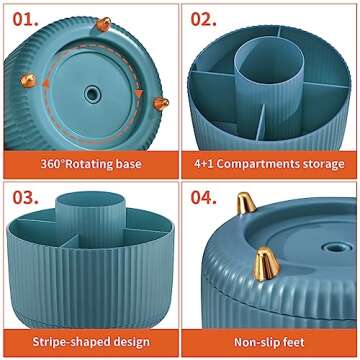 01.

360°Rotating base

02.

4+1 Compartments storage

03.

Stripe-shaped design

04.

Non-slip feet