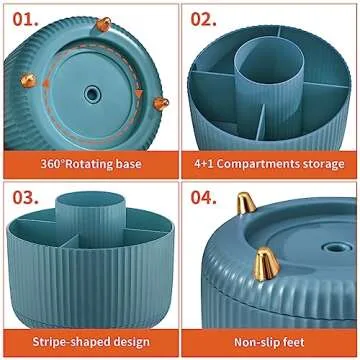 01.

360°Rotating base

02.

4+1 Compartments storage

03.

Stripe-shaped design

04.

Non-slip feet