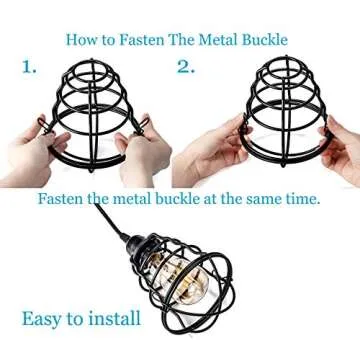 How to Fasten The Metal Buckle

1.

2.

Fasten the metal buckle at the same time.

Easy to install