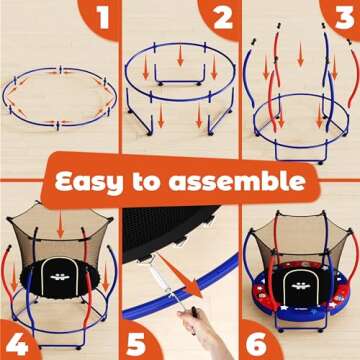 1

2

3

Easy to assemble

4

5

6