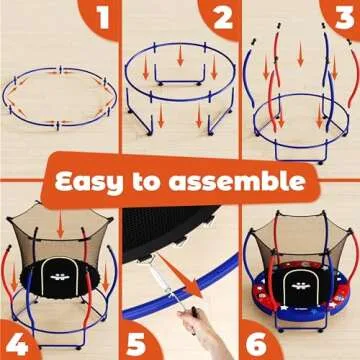 1
2
3
Easy to assemble
4
5
6