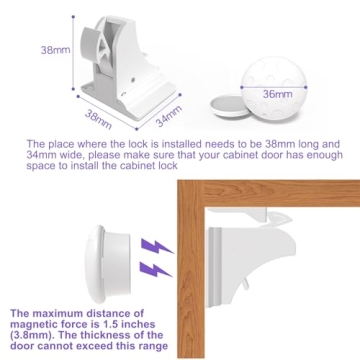 38mm

38mm

34mm

36mm

The place where the lock is installed needs to be 38mm long and 34mm wide, please make sure that your cabinet door has enough space to install the cabinet lock

The maximum distance of magnetic force is 1.5 inches (3.8mm). The thickness of the door cannot exceed this range