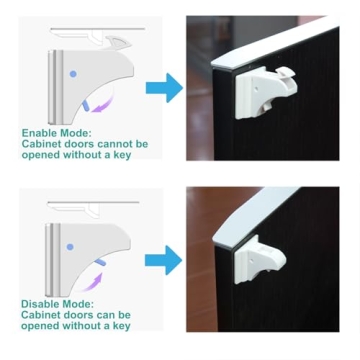 Enable Mode:
Cabinet doors cannot be opened without a key

Disable Mode:
Cabinet doors can be opened without a key