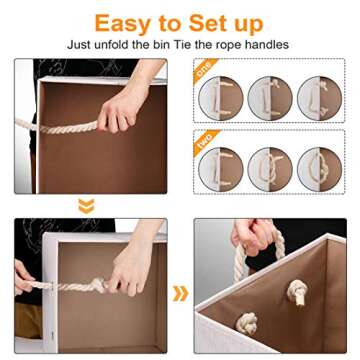 Easy to Set up

Just unfold the bin Tie the rope handles

one

two