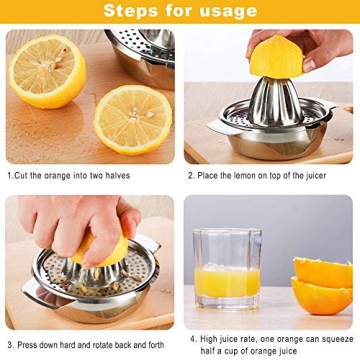 Steps for usage

1.Cut the orange into two halves

2. Place the lemon on top of the juicer

3. Press down hard and rotate back and forth

4. High juice rate, one orange can squeeze half a cup of orange juice