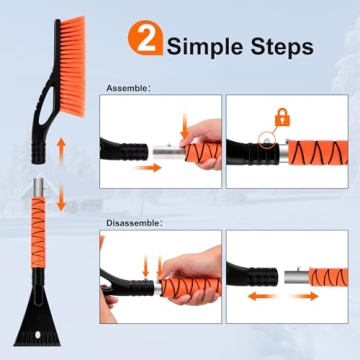 2 Simple Steps

Assemble:

Disassemble: