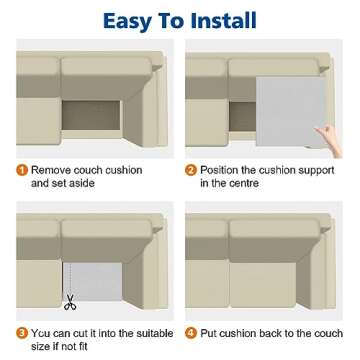 Easy To Install

1 Remove couch cushion and set aside

2 Position the cushion support in the centre

3 You can cut it into the suitable size if not fit

4 Put cushion back to the couch