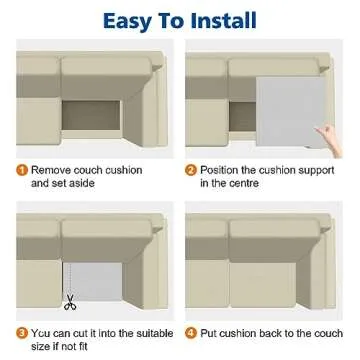 Easy To Install

1 Remove couch cushion and set aside

2 Position the cushion support in the centre

3 You can cut it into the suitable size if not fit

4 Put cushion back to the couch