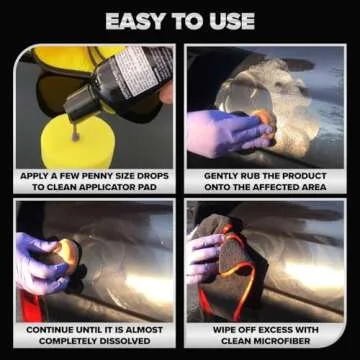 EASY TO USE

APPLY A FEW PENNY SIZE DROPS TO CLEAN APPLICATOR PAD

GENTLY RUB THE PRODUCT ONTO THE AFFECTED AREA

CONTINUE UNTIL IT IS ALMOST COMPLETELY DISSOLVED

WIPE OFF EXCESS WITH CLEAN MICROFIBER