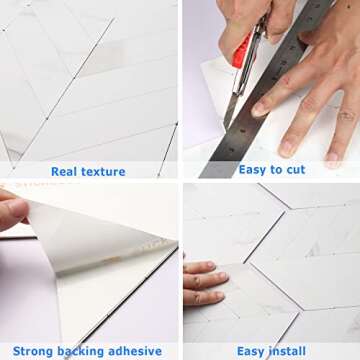 Real texture

Easy to cut

Strong backing adhesive

Easy install