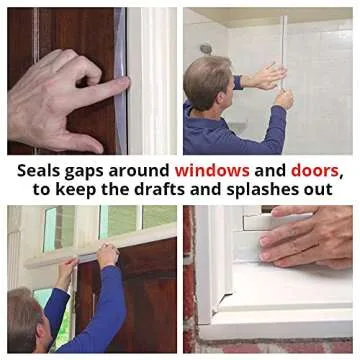 Seals gaps around windows and doors, to keep the drafts and splashes out