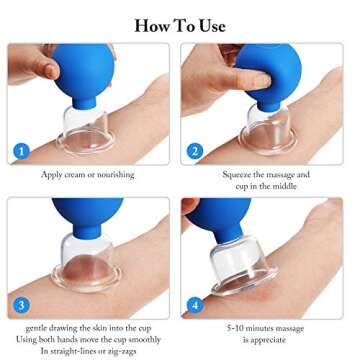 How To Use

1

Apply cream or nourishing

2

Squeeze the massage and cup in the middle

3

gentle drawing the skin into the cup
Using both hands move the cup smoothly
In straight-lines or zig-zags

4

5-10 minutes massage is appreciate