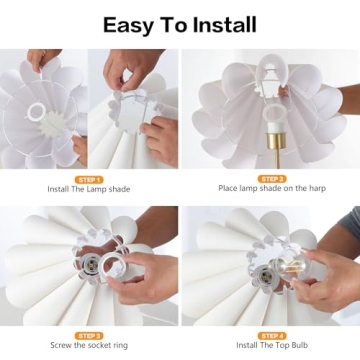 Easy To Install

STEP 1
Install The Lamp shade

STEP 2
Place lamp shade on the harp

STEP 3
Screw the socket ring

STEP 4
Install The Top Bulb