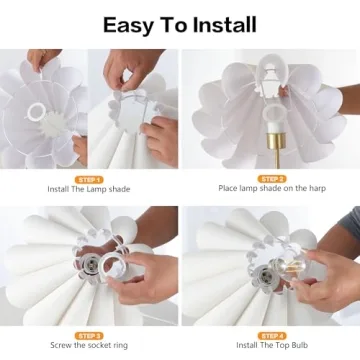 Easy To Install

STEP 1
Install The Lamp shade

STEP 2
Place lamp shade on the harp

STEP 3
Screw the socket ring

STEP 4
Install The Top Bulb