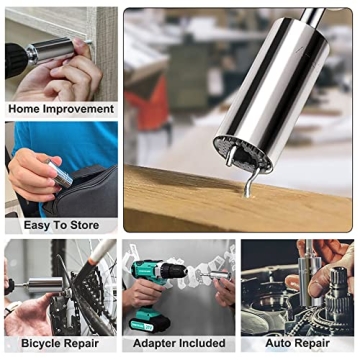 Home Improvement

Easy To Store

Bicycle Repair

Adapter Included

Auto Repair