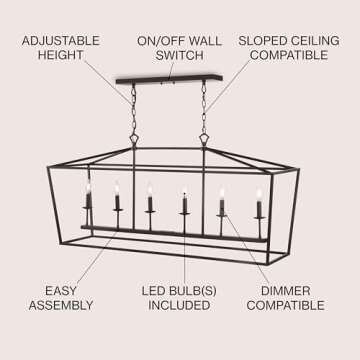 ADJUSTABLE HEIGHT

ON/OFF WALL SWITCH

SLOPED CEILING COMPATIBLE

EASY ASSEMBLY

LED BULB(S) INCLUDED

DIMMER COMPATIBLE