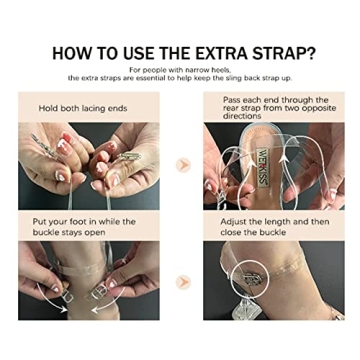 HOW TO USE THE EXTRA STRAP?

For people with narrow heels, the extra straps are essential to help keep the sling back strap up.

Hold both lacing ends

Pass each end through the rear strap from two opposite directions

WETKISS

Put your foot in while the buckle stays open

Adjust the length and then close the buckle