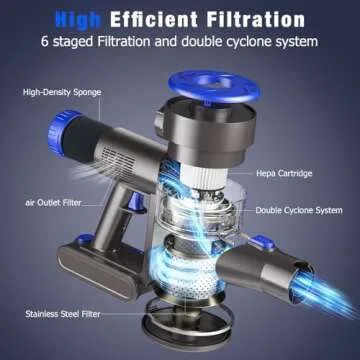 High Efficient Filtration
6 staged Filtration and double cyclone system

High-Density Sponge

Hepa Cartridge

air Outlet Filter

Double Cyclone System

Stainless Steel Filter