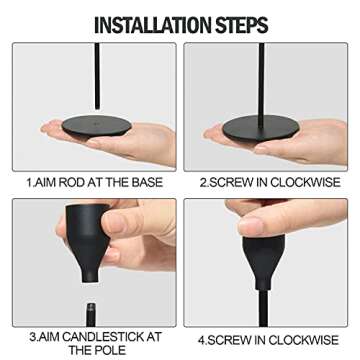 INSTALLATION STEPS

1.AIM ROD AT THE BASE

2.SCREW IN CLOCKWISE

3.AIM CANDLESTICK AT THE POLE

4.SCREW IN CLOCKWISE