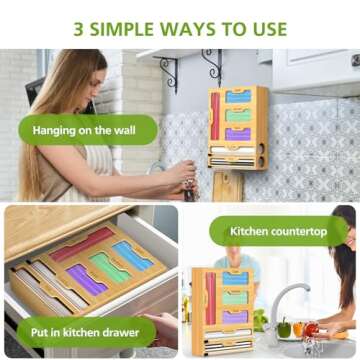 3 SIMPLE WAYS TO USE

Hanging on the wall

Kitchen countertop

Put in kitchen drawer