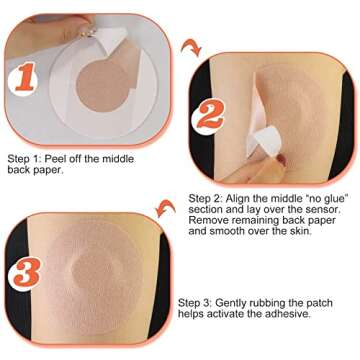 1

Step 1: Peel off the middle back paper.

2

Step 2: Align the middle "no glue" section and lay over the sensor. Remove remaining back paper and smooth over the skin.

3

Step 3: Gently rubbing the patch helps activate the adhesive.