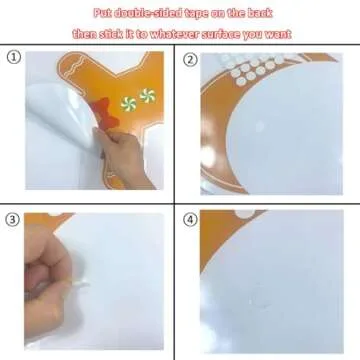 Put double-sided tape on the back

then stick it to whatever surface you want

①

②

③

④